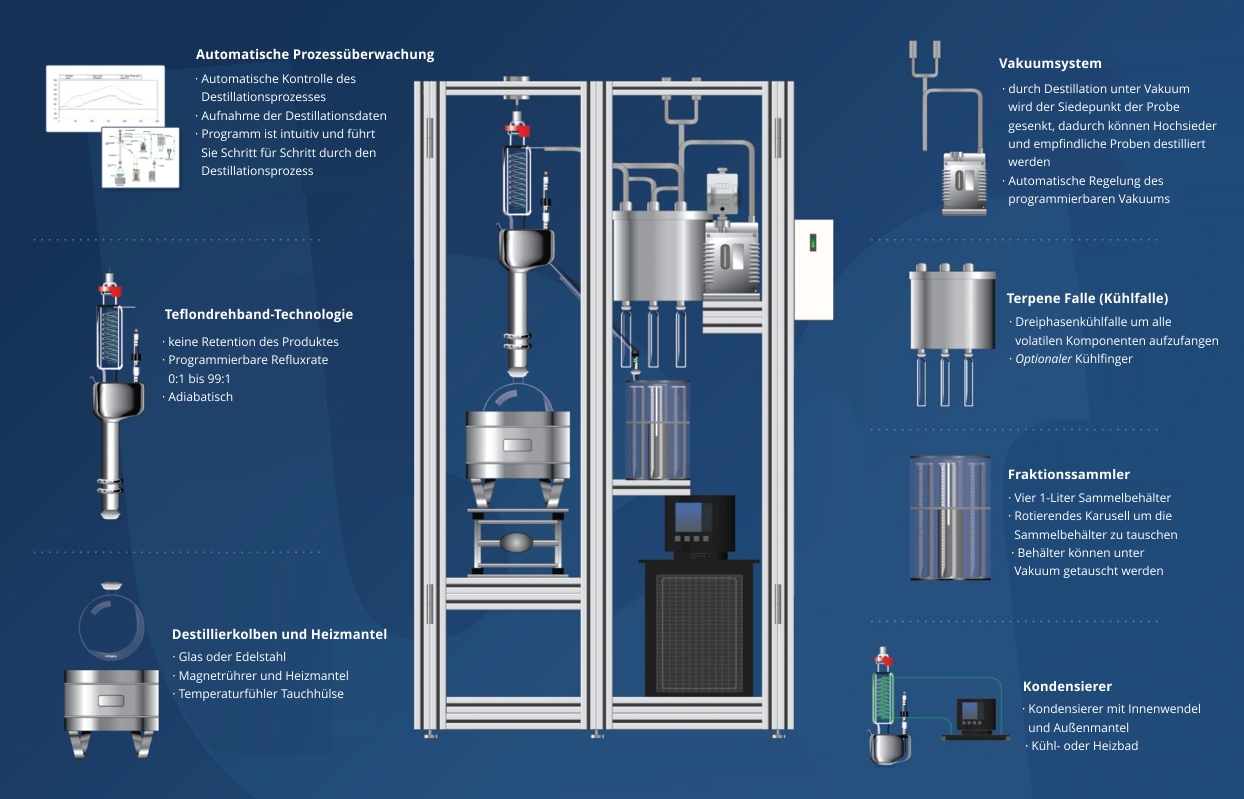 Automatische Prozessüberwachung
· Automatische Kontrolle des Destillationsprozesses
· Aufnahme der Destillationsdaten
· Programm ist intuitiv und führt Sie Schritt für Schritt durch den Destillationsprozess

Teflondrehband-Technologie
· keine Retention des Produktes
· Programmierbare Refluxrate 0:1 bis 99:1
· Adiabatisch

Destillierkolben und Heizmantel
· Glas oder Edelstahl
· Magnetrührer und Heizmantel
· Temperaturfühler Tauchhülse

Vakuumsystem
· durch Destillation unter Vakuum wird der Siedepunkt der Probe gesenkt, dadurch können Hochsieder und empfindliche Proben destilliert werden
· Automatische Regelung des programmierbaren Vakuums

Terpene Falle (Kühlfalle)
· Dreiphasenkühlfalle um alle volatilen Komponenten aufzufangen
· Optionaler Kühlfinger

Fraktionssammler
· Vier 1-Liter Sammelbehälter
· Rotierendes Karusell um die Sammelbehälter zu tauschen
· Behälter können unter Vakuum getauscht werden

Kondensierer
· Kondensierer mit Innenwendel und Außenmantel
· Kühl- oder Heizbad